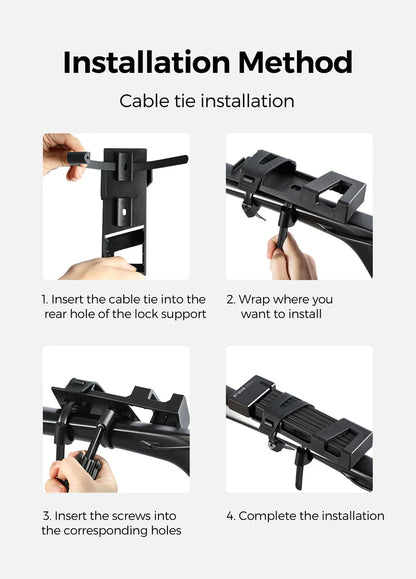 Installation Method

Cable tie installation

1. Insert the cable tie into the rear hole of the lock support

2. Wrap where you want to install

3. Insert the screws into the corresponding holes

4. Complete the installation